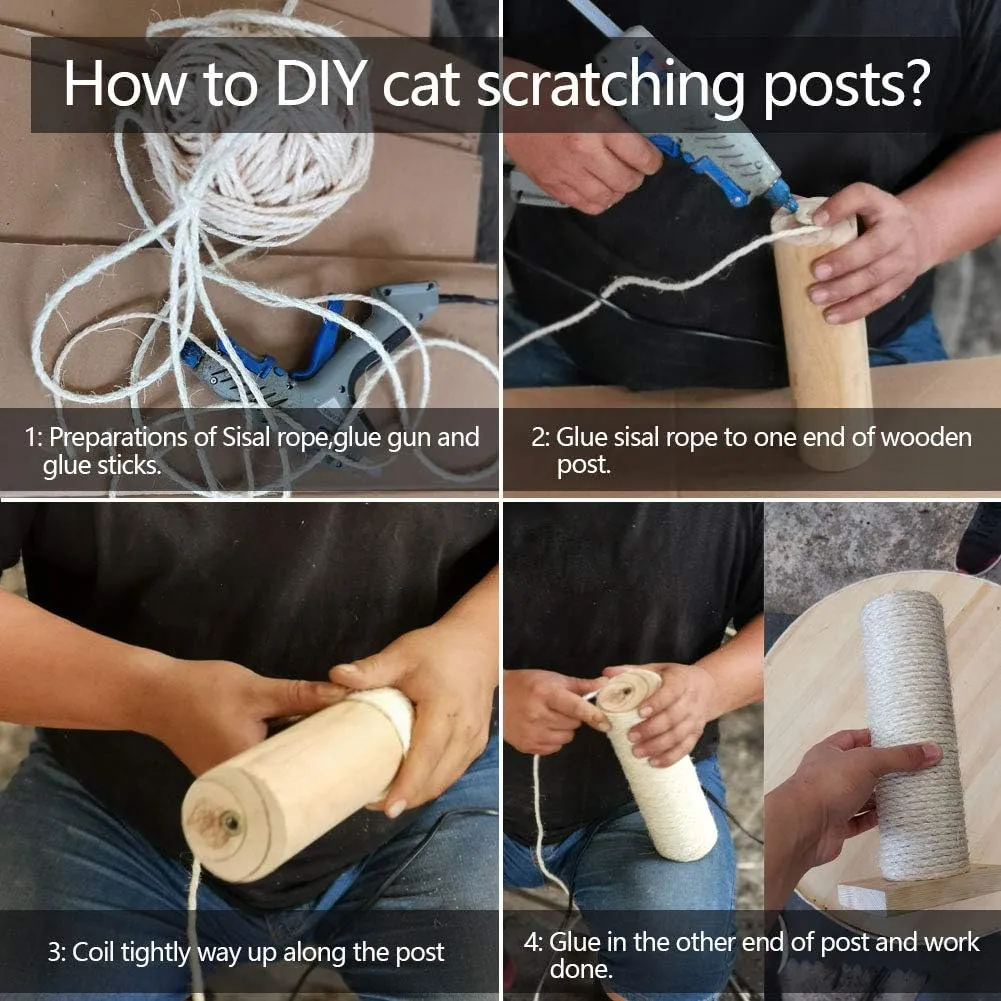 How to DIY cat scratching posts?

1: Preparations of Sisal rope,glue gun and glue sticks.

2: Glue sisal rope to one end of wooden post.

3: Coil tightly way up along the post

4: Glue in the other end of post and work done.