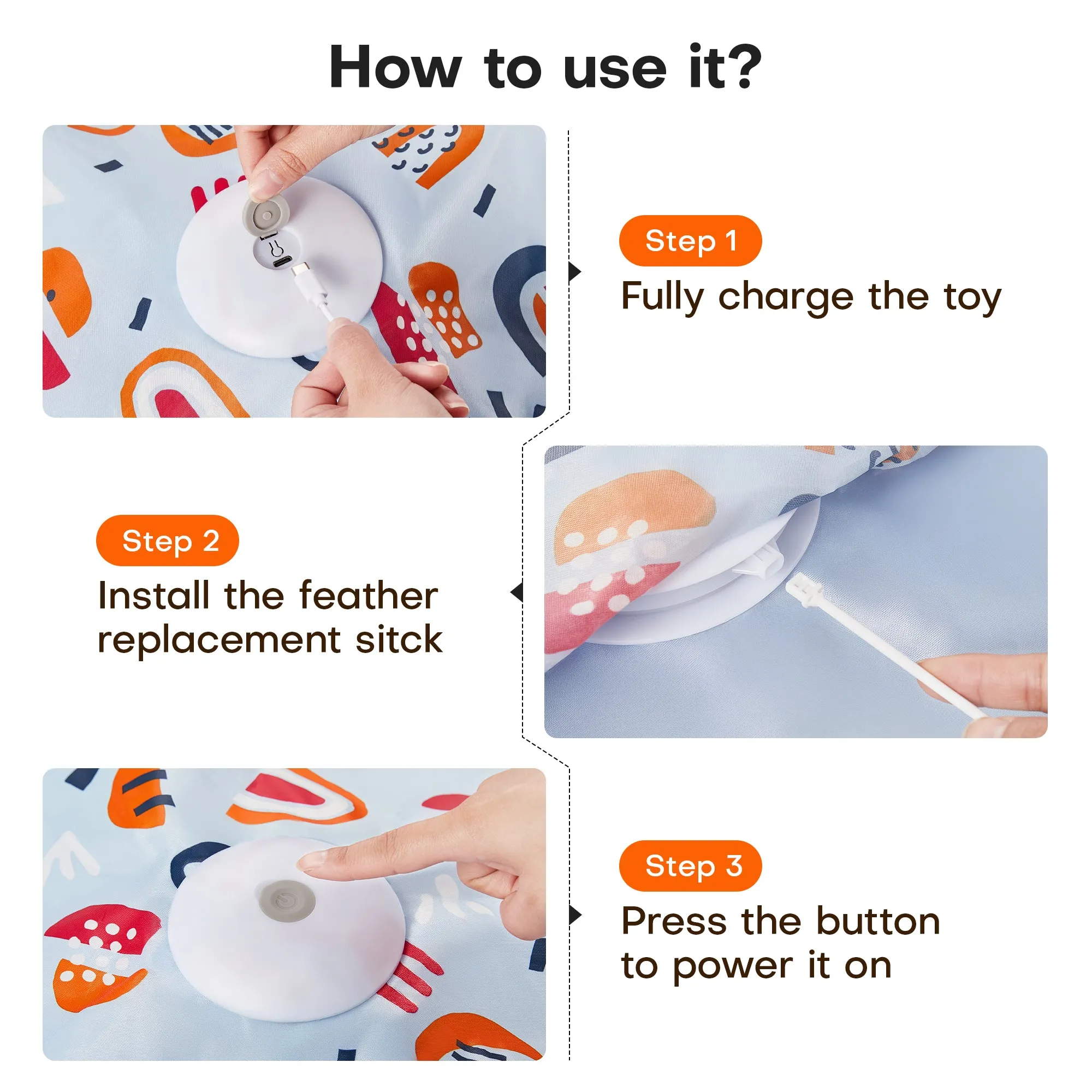 How to use it?

Step 1
Fully charge the toy

Step 2
Install the feather replacement sitck

Step 3
Press the button to power it on