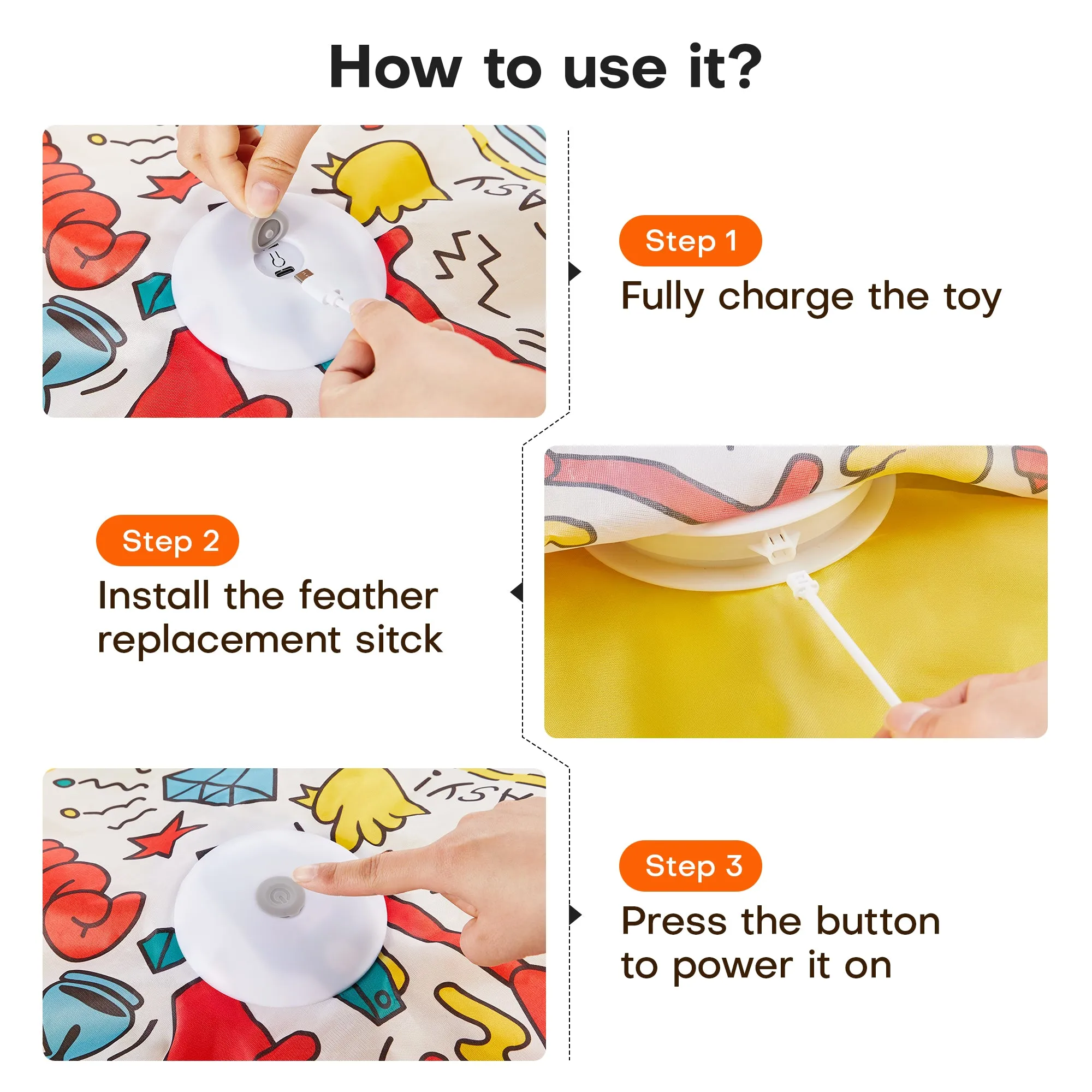 How to use it?

Step 1
Fully charge the toy

Step 2
Install the feather replacement sitck

Step 3
Press the button to power it on